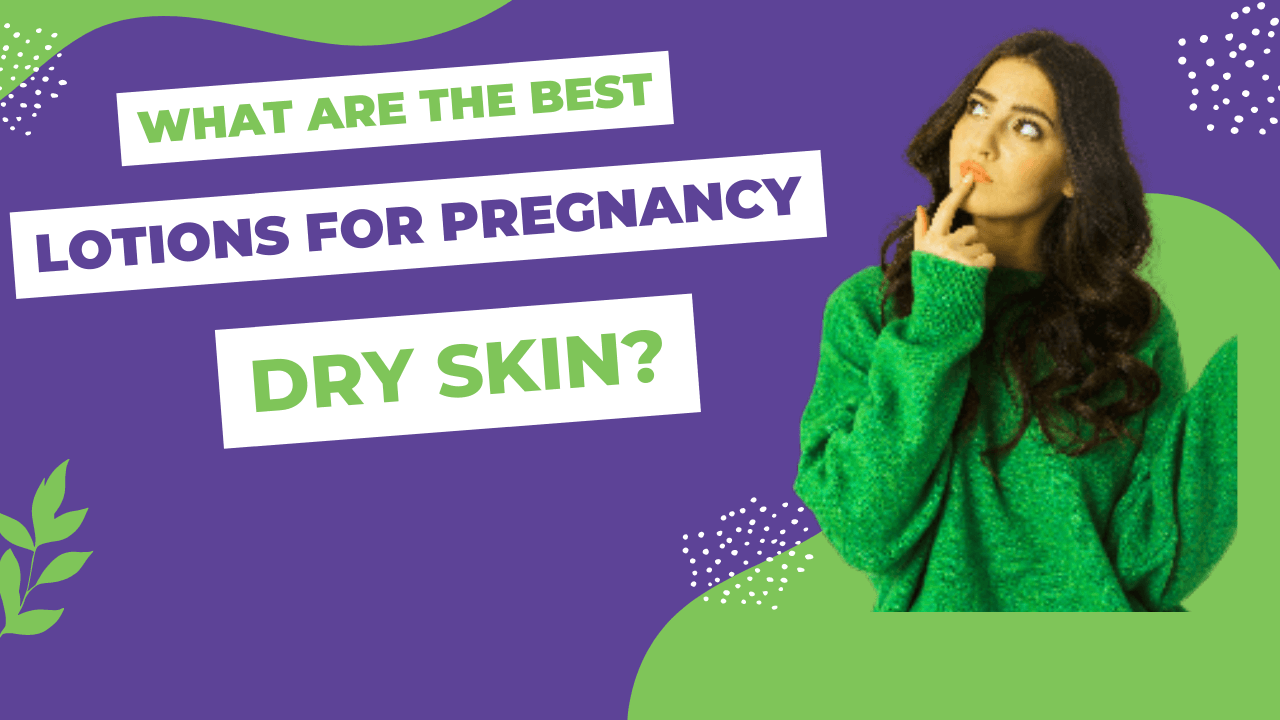 WHAT ARE THE BEST

LOTIONS FOR PREGNANCY

DRY SKIN?